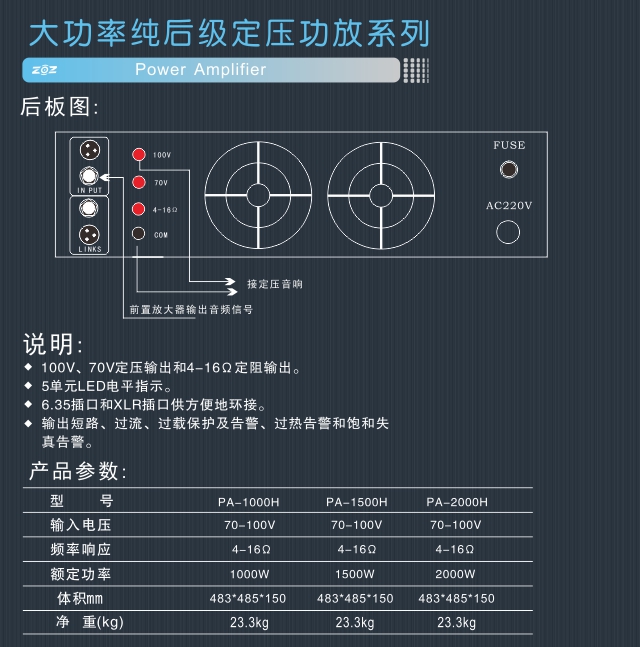 大功率纯后级定压功放系列

ZOZ Power Amplifier

后板图:

IN PUT

LINKS

100V

70V

4-16Ω

COM

FUSE

AC220V

接定压音响

前置放大器输出音频信号

说明:

◆ 100V、70V定压输出和4-16Ω定阻输出。

◆ 5单元LED电平指示。

◆ 6.35插口和XLR插口供方便地环接。

◆ 输出短路、过流、过载保护及告警、过热告警和饱和失真告警。

产品参数:

| 型　　号 | PA-1000H | PA-1500H | PA-2000H |
|---|---|---|---|
| 输入电压 | 70-100V | 70-100V | 70-100V |
| 频率响应 | 4-16Ω | 4-16Ω | 4-16Ω |
| 额定功率 | 1000W | 1500W | 2000W |
| 体积mm | 483*485*150 | 483*485*150 | 483*485*150 |
| 净　重(kg) | 23.3kg | 23.3kg | 23.3kg |